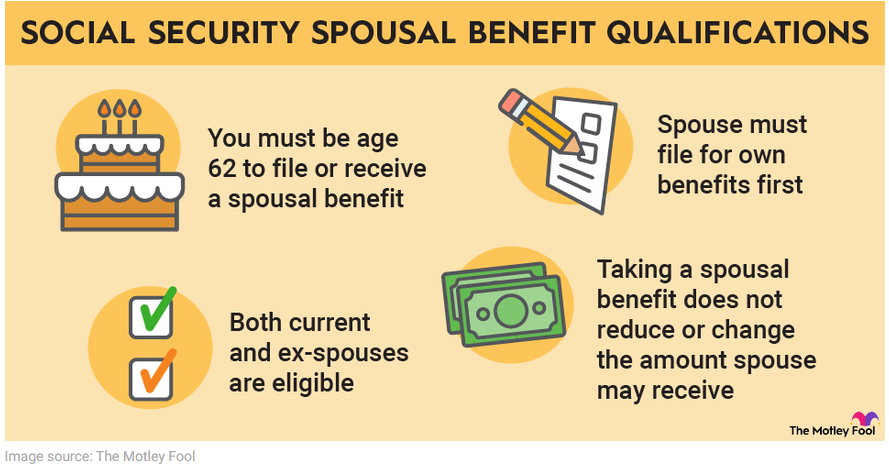 SOCIAL SECURITY SPOUSAL BENEFIT QUALIFICATIONS

You must be age 62 to file or receive a spousal benefit

Spouse must file for own benefits first

Both current and ex-spouses are eligible

Taking a spousal benefit does not reduce or change the amount spouse may receive

The Motley Fool

Image source: The Motley Fool